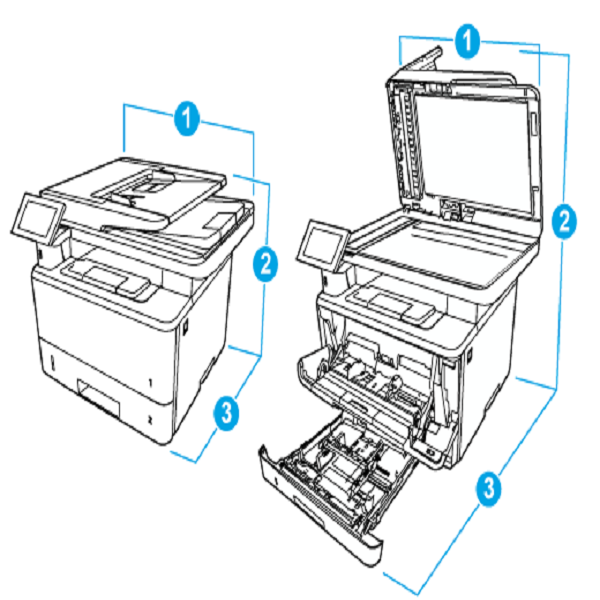 1
2
3
1
2
1
2
3